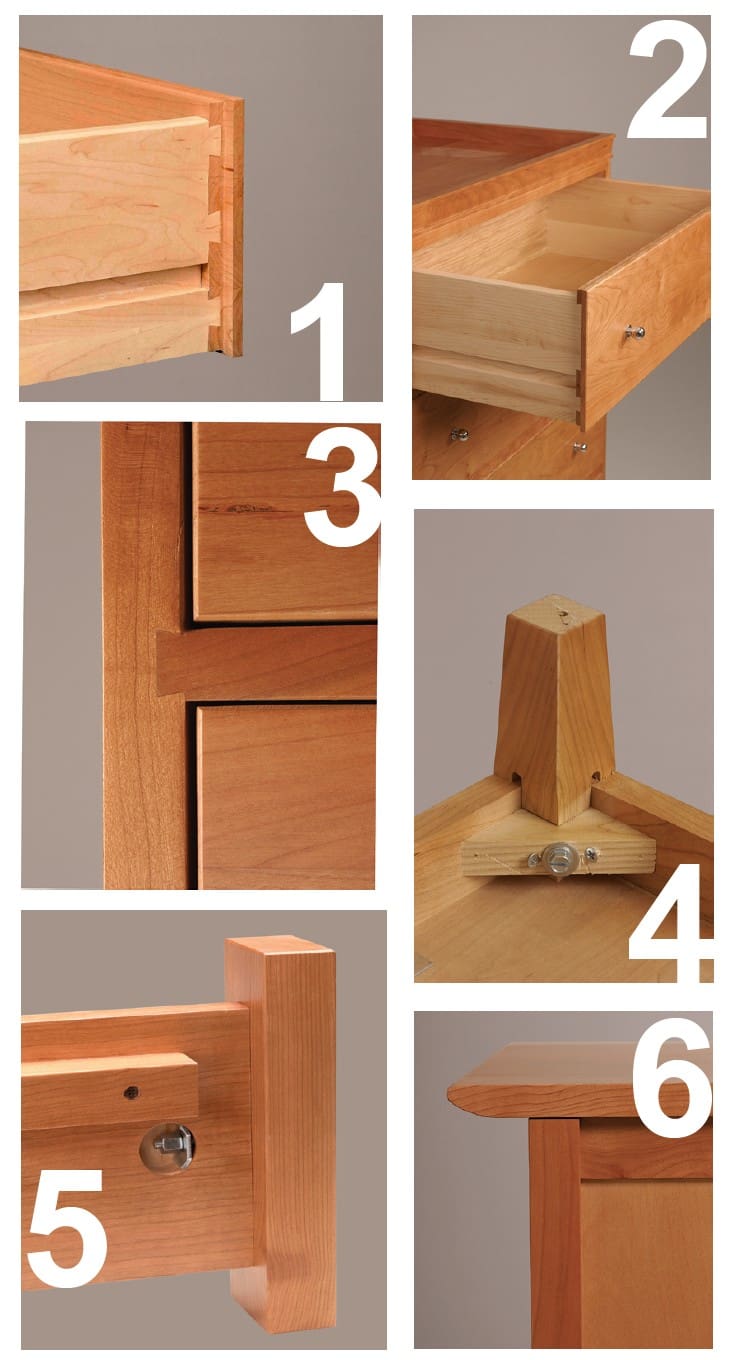 1
2
3
4
5
6